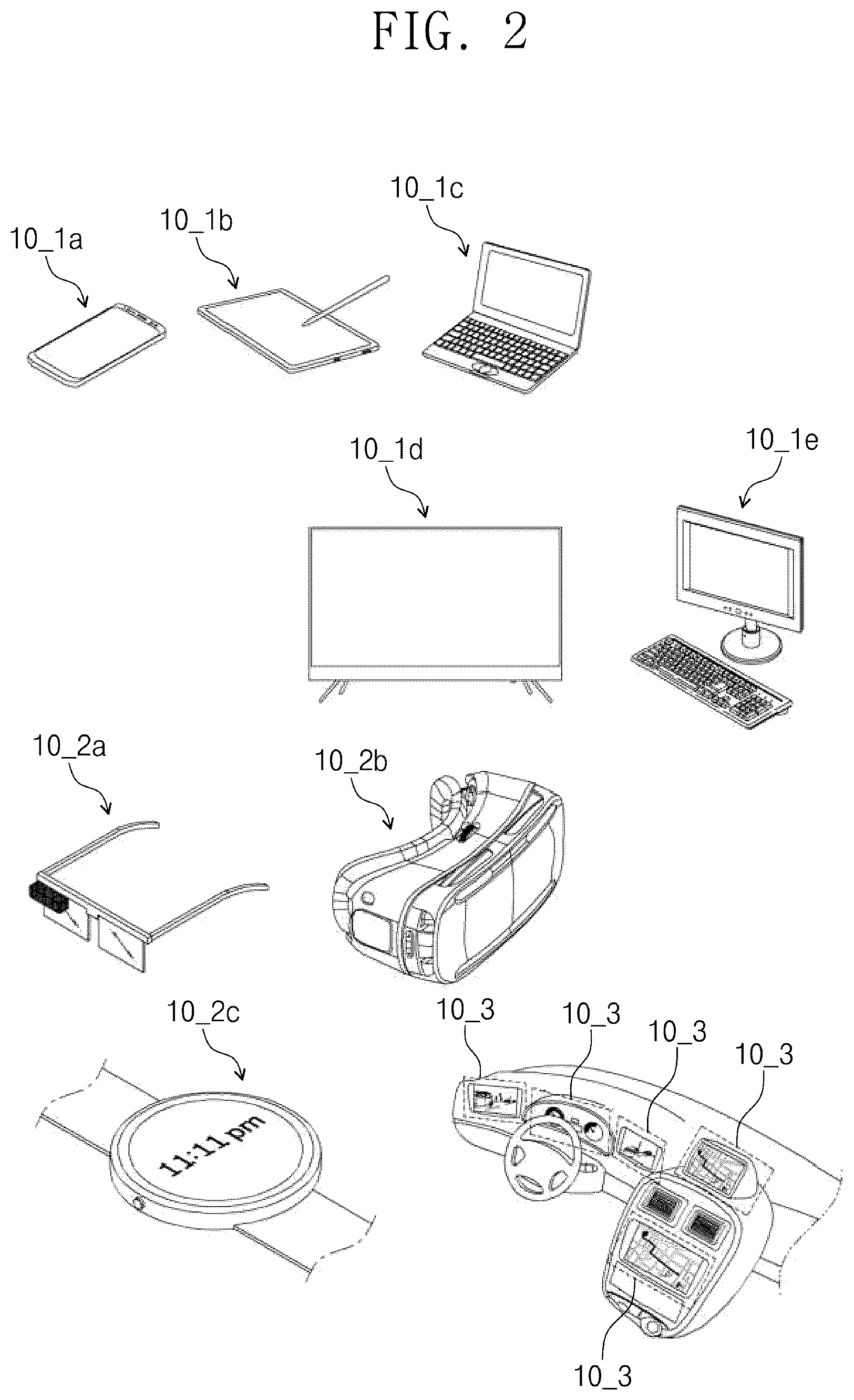 FIG. 2

10_1a

10_1b

10_1c

10_1d

10_1e

10_2a

10_2b

10_2c

11:11 pm

10_3

10_3

10_3

10_3

10_3